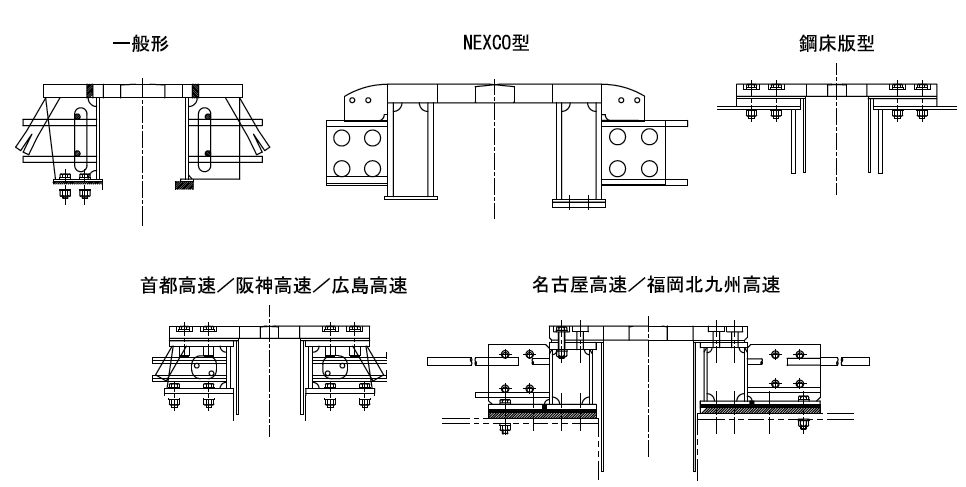 一般形

NEXCO型

鋼床版型

首都高速／阪神高速／広島高速

名古屋高速／福岡北九州高速