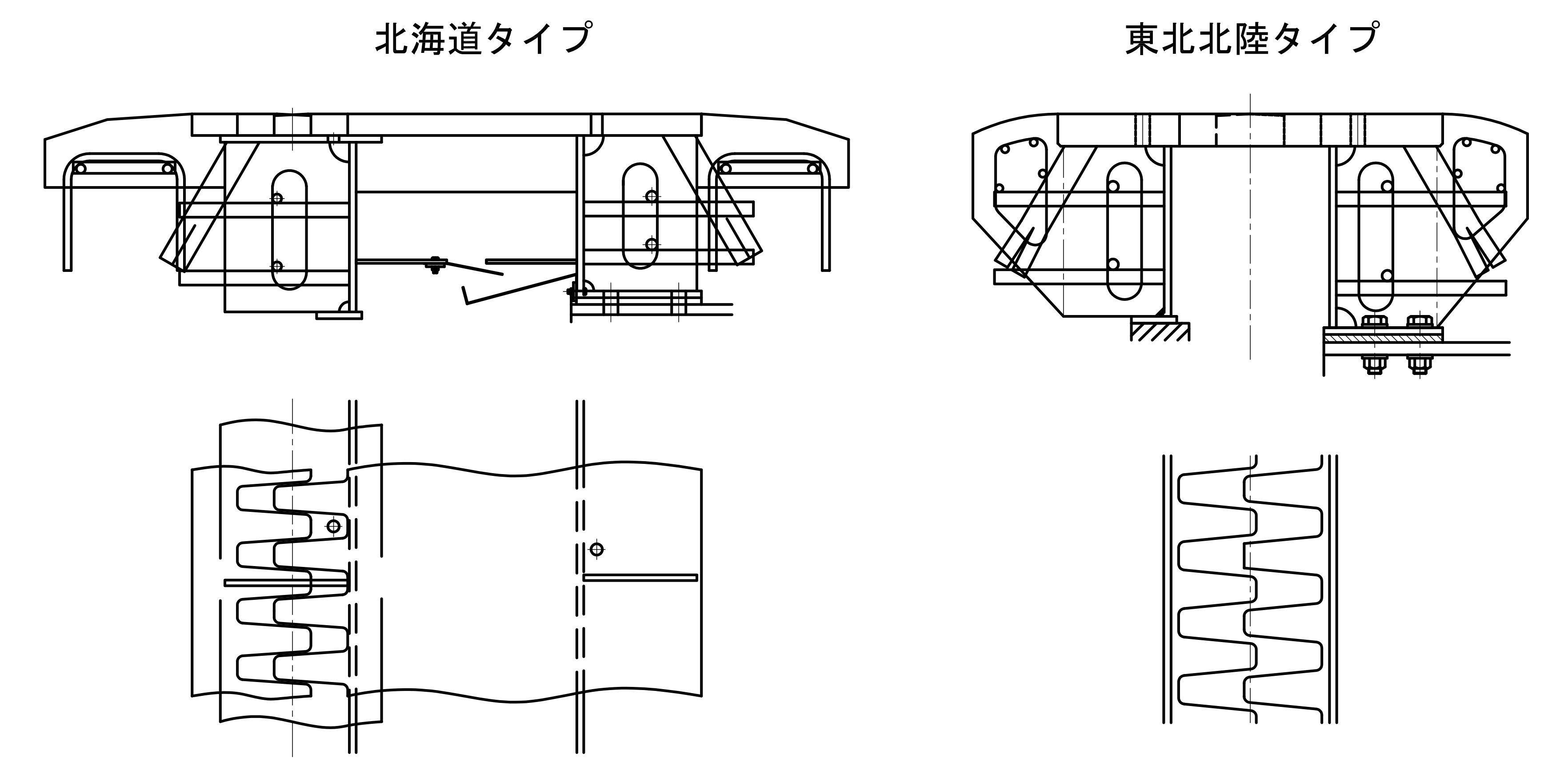 北海道タイプ

東北北陸タイプ